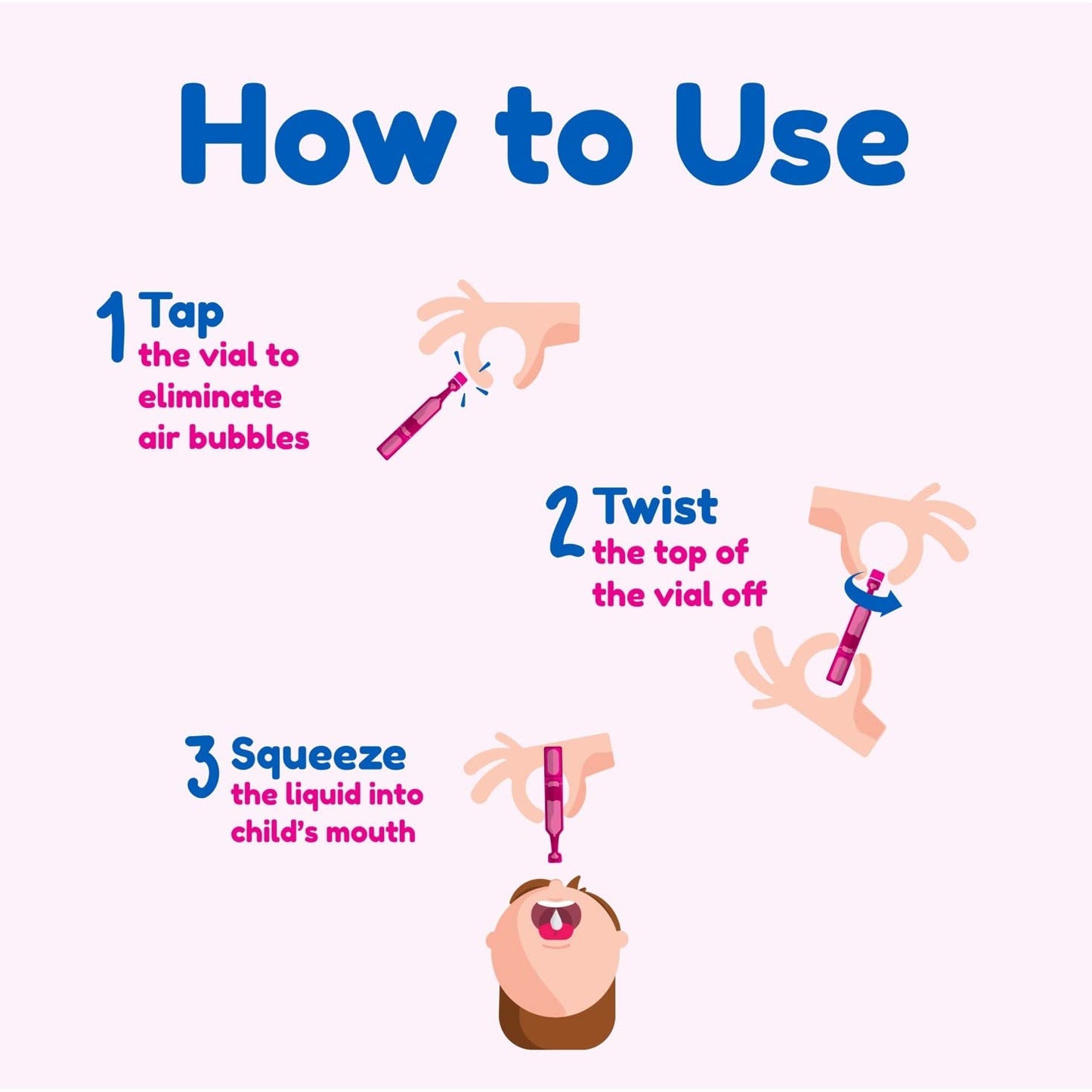 How to Use

1 Tap
the vial to eliminate air bubbles

2 Twist
the top of the vial off

3 Squeeze
the liquid into child's mouth